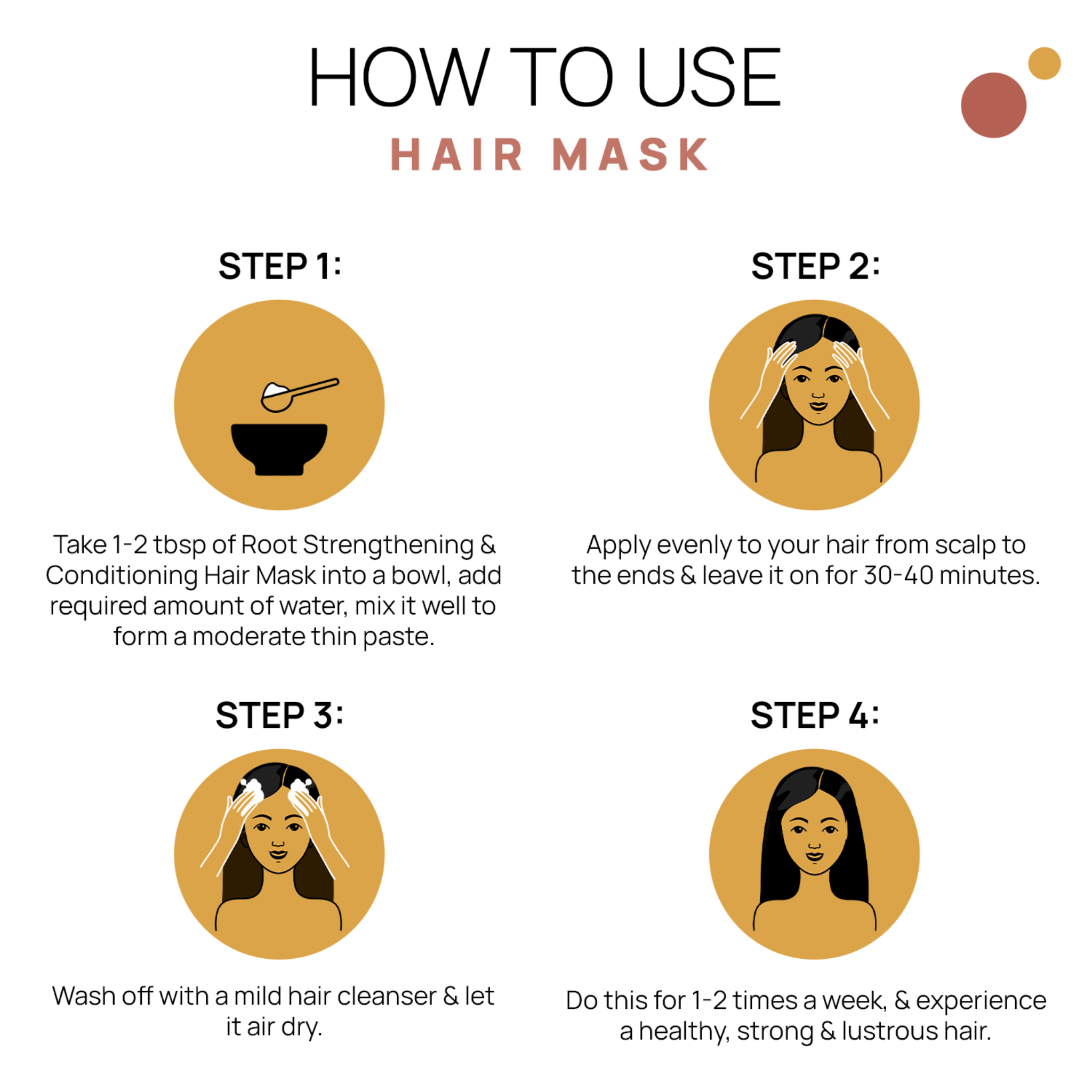 HOW TO USE
HAIR MASK

STEP 1:

Take 1-2 tbsp of Root Strengthening & Conditioning Hair Mask into a bowl, add required amount of water, mix it well to form a moderate thin paste.

STEP 2:

Apply evenly to your hair from scalp to the ends & leave it on for 30-40 minutes.

STEP 3:

Wash off with a mild hair cleanser & let it air dry.

STEP 4:

Do this for 1-2 times a week, & experience a healthy, strong & lustrous hair.