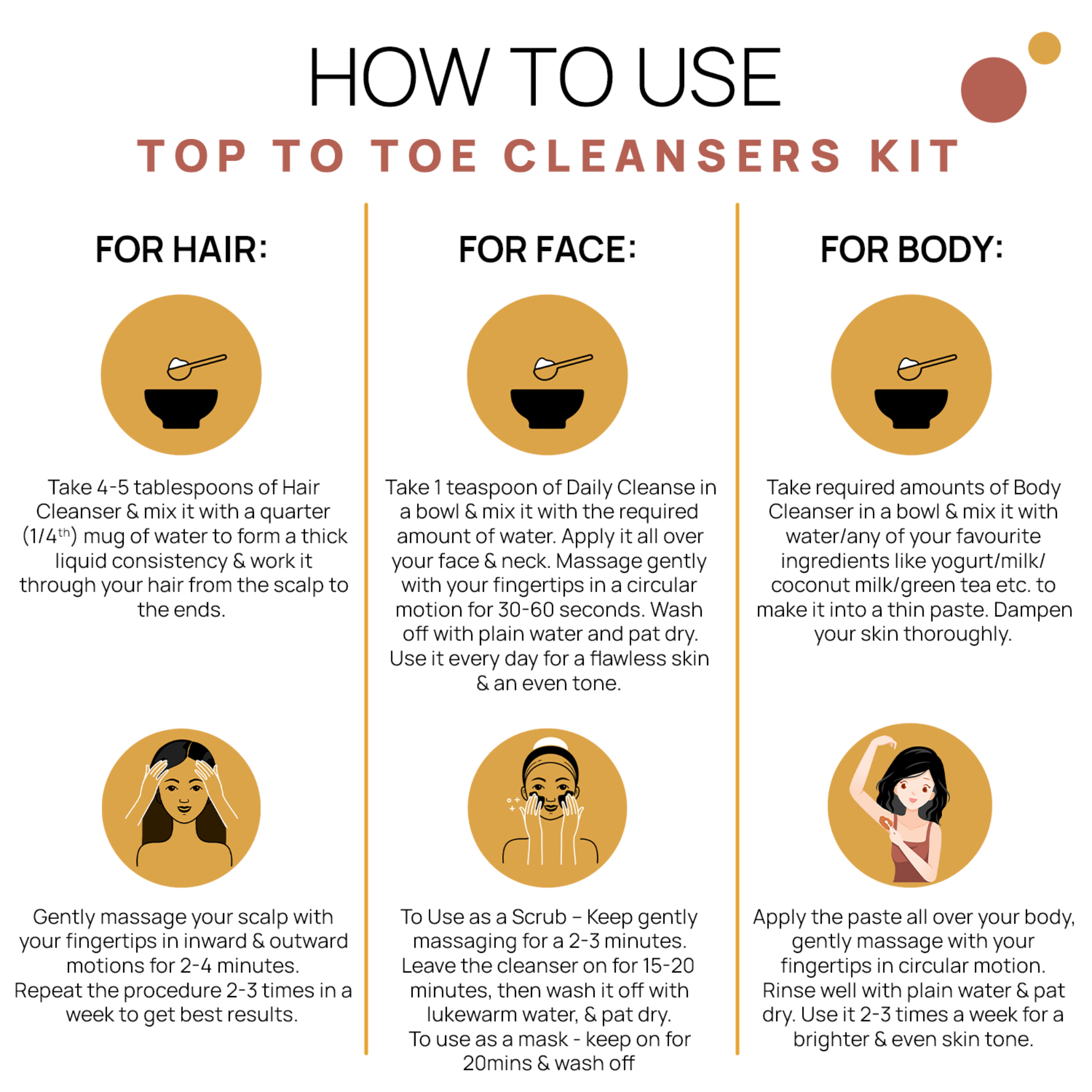 HOW TO USE

TOP TO TOE CLEANSERS KIT

FOR HAIR:

Take 4-5 tablespoons of Hair Cleanser & mix it with a quarter (1/4$^{th}$) mug of water to form a thick liquid consistency & work it through your hair from the scalp to the ends.

Gently massage your scalp with your fingertips in inward & outward motions for 2-4 minutes. Repeat the procedure 2-3 times in a week to get best results.

FOR FACE:

Take 1 teaspoon of Daily Cleanse in a bowl & mix it with the required amount of water. Apply it all over your face & neck. Massage gently with your fingertips in a circular motion for 30-60 seconds. Wash off with plain water and pat dry. Use it every day for a flawless skin & an even tone.

To Use as a Scrub – Keep gently massaging for a 2-3 minutes. Leave the cleanser on for 15-20 minutes, then wash it off with lukewarm water, & pat dry. To use as a mask - keep on for 20mins & wash off

FOR BODY:

Take required amounts of Body Cleanser in a bowl & mix it with water/any of your favourite ingredients like yogurt/milk/ coconut milk/green tea etc. to make it into a thin paste. Dampen your skin thoroughly.

Apply the paste all over your body, gently massage with your fingertips in circular motion. Rinse well with plain water & pat dry. Use it 2-3 times a week for a brighter & even skin tone.