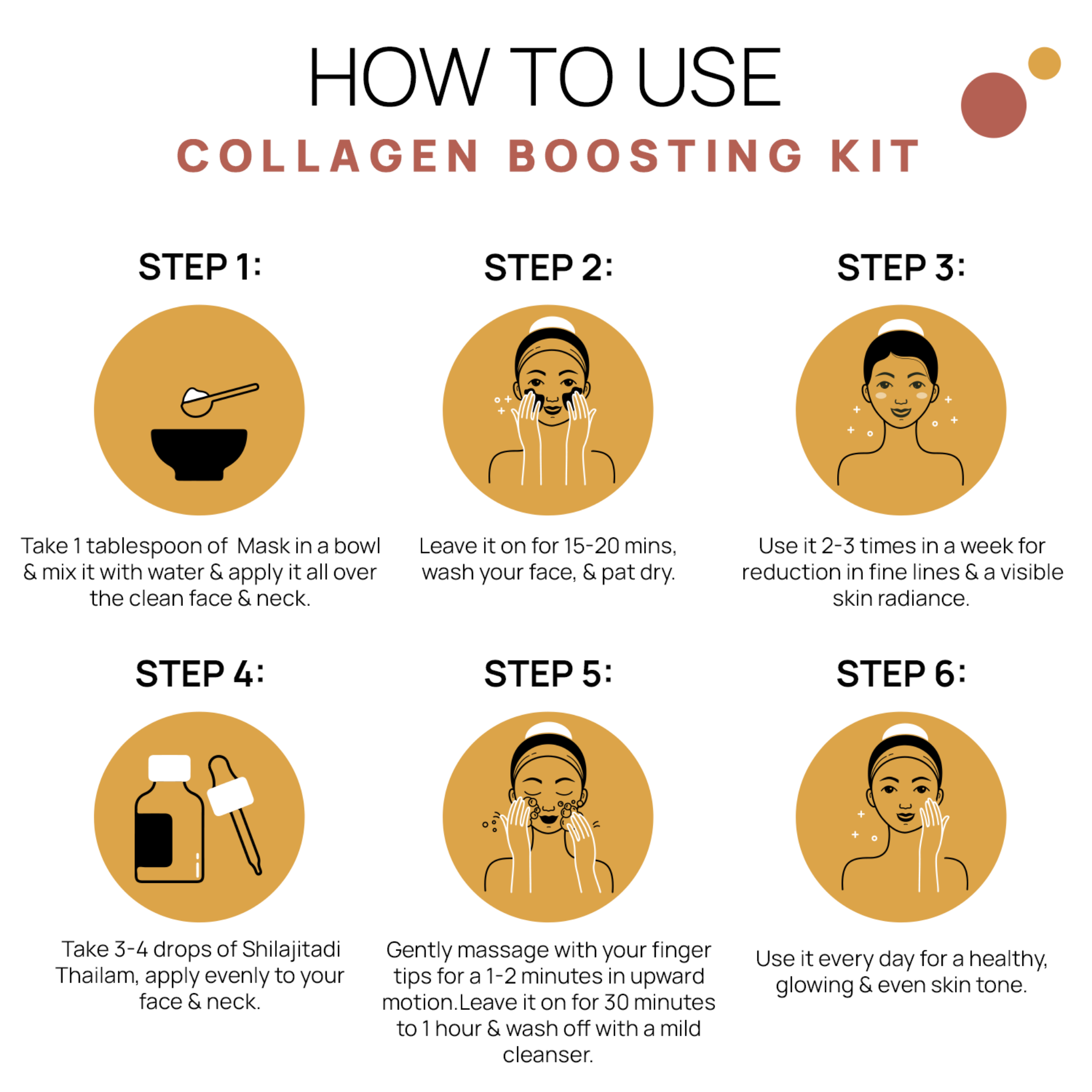 HOW TO USE
COLLAGEN BOOSTING KIT

STEP 1:

Take 1 tablespoon of Mask in a bowl & mix it with water & apply it all over the clean face & neck.

STEP 2:

Leave it on for 15-20 mins, wash your face, & pat dry.

STEP 3:

Use it 2-3 times in a week for reduction in fine lines & a visible skin radiance.

STEP 4:

Take 3-4 drops of Shilajitadi Thailam, apply evenly to your face & neck.

STEP 5:

Gently massage with your finger tips for a 1-2 minutes in upward motion.Leave it on for 30 minutes to 1 hour & wash off with a mild cleanser.

STEP 6:

Use it every day for a healthy, glowing & even skin tone.