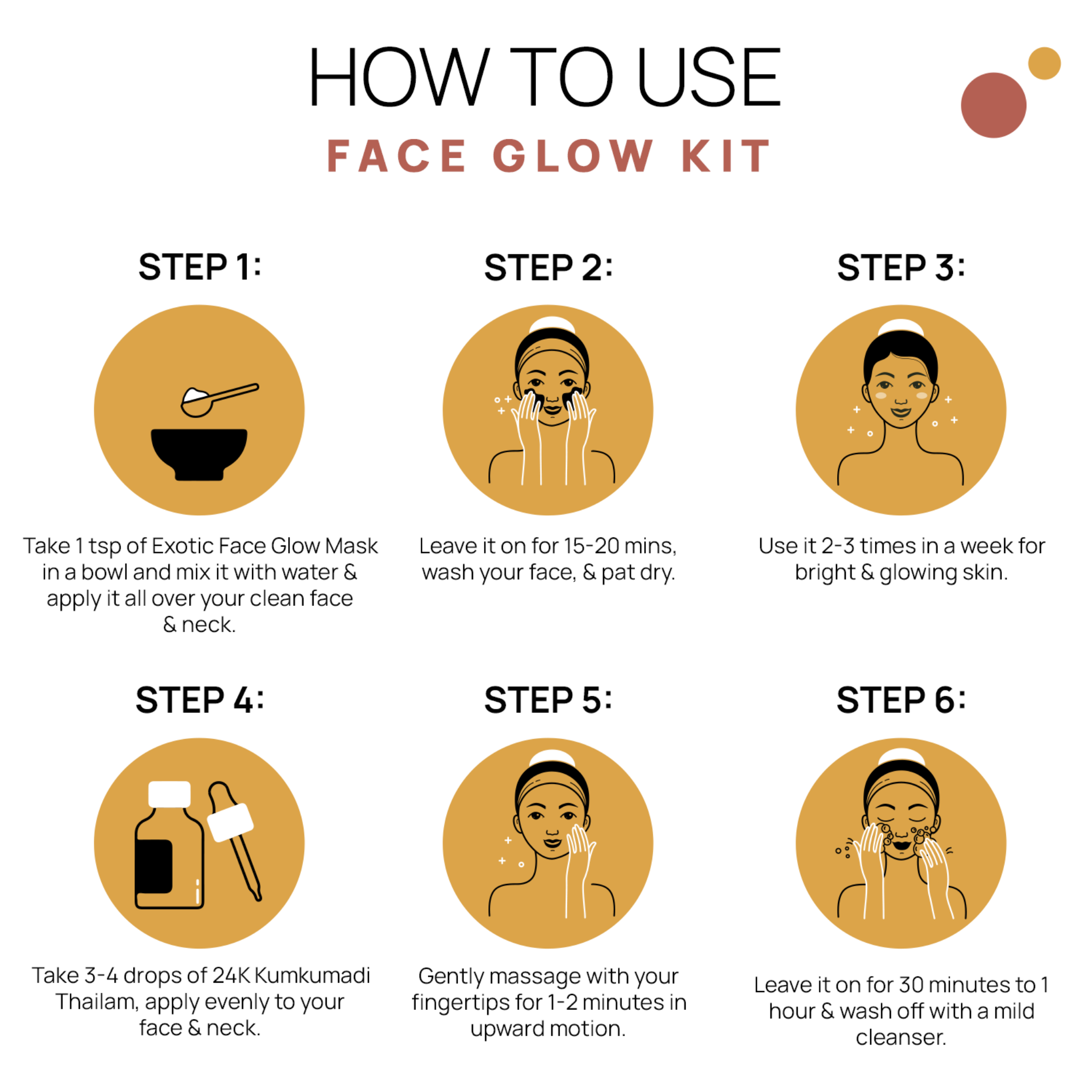 HOW TO USE
FACE GLOW KIT

STEP 1:

Take 1 tsp of Exotic Face Glow Mask in a bowl and mix it with water & apply it all over your clean face & neck.

STEP 2:

Leave it on for 15-20 mins, wash your face, & pat dry.

STEP 3:

Use it 2-3 times in a week for bright & glowing skin.

STEP 4:

Take 3-4 drops of 24K Kumkumadi Thailam, apply evenly to your face & neck.

STEP 5:

Gently massage with your fingertips for 1-2 minutes in upward motion.

STEP 6:

Leave it on for 30 minutes to 1 hour & wash off with a mild cleanser.