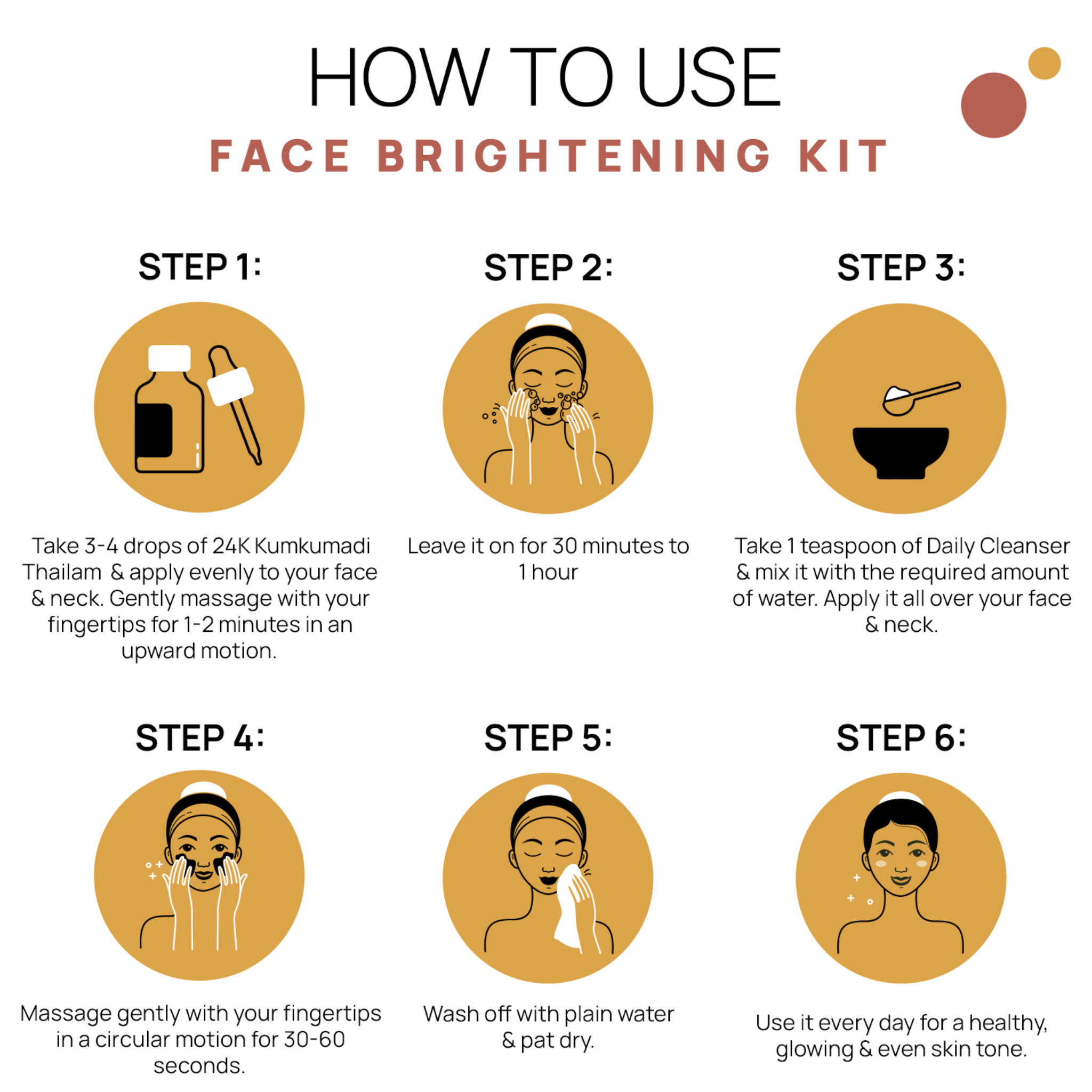 HOW TO USE

FACE BRIGHTENING KIT

STEP 1:

Take 3-4 drops of 24K Kumkumadi Thailam & apply evenly to your face & neck. Gently massage with your fingertips for 1-2 minutes in an upward motion.

STEP 2:

Leave it on for 30 minutes to 1 hour

STEP 3:

Take 1 teaspoon of Daily Cleanser & mix it with the required amount of water. Apply it all over your face & neck.

STEP 4:

Massage gently with your fingertips in a circular motion for 30-60 seconds.

STEP 5:

Wash off with plain water & pat dry.

STEP 6:

Use it every day for a healthy, glowing & even skin tone.