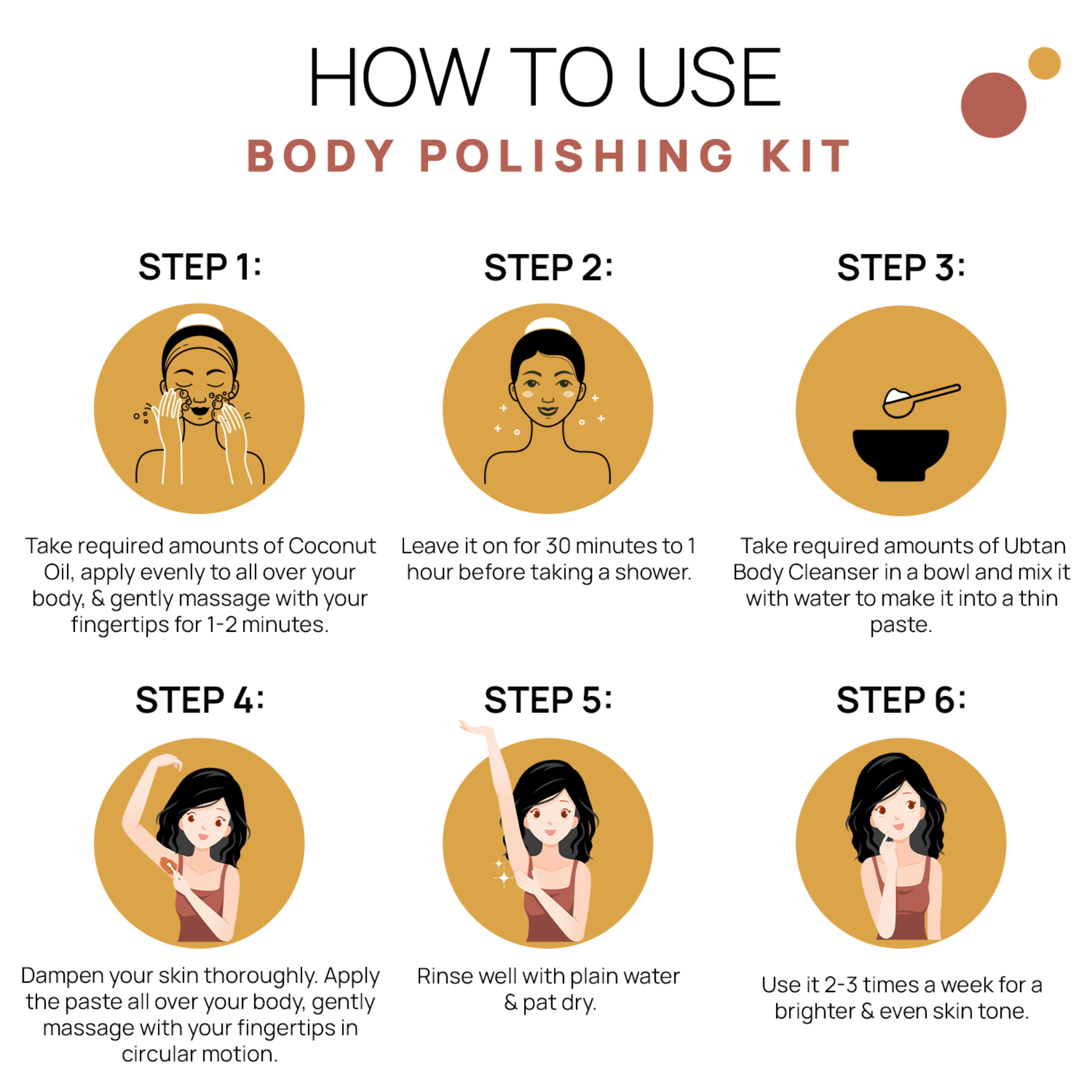 HOW TO USE
BODY POLISHING KIT

STEP 1:

Take required amounts of Coconut Oil, apply evenly to all over your body, & gently massage with your fingertips for 1-2 minutes.

STEP 2:

Leave it on for 30 minutes to 1 hour before taking a shower.

STEP 3:

Take required amounts of Ubtan Body Cleanser in a bowl and mix it with water to make it into a thin paste.

STEP 4:

Dampen your skin thoroughly. Apply the paste all over your body, gently massage with your fingertips in circular motion.

STEP 5:

Rinse well with plain water & pat dry.

STEP 6:

Use it 2-3 times a week for a brighter & even skin tone.