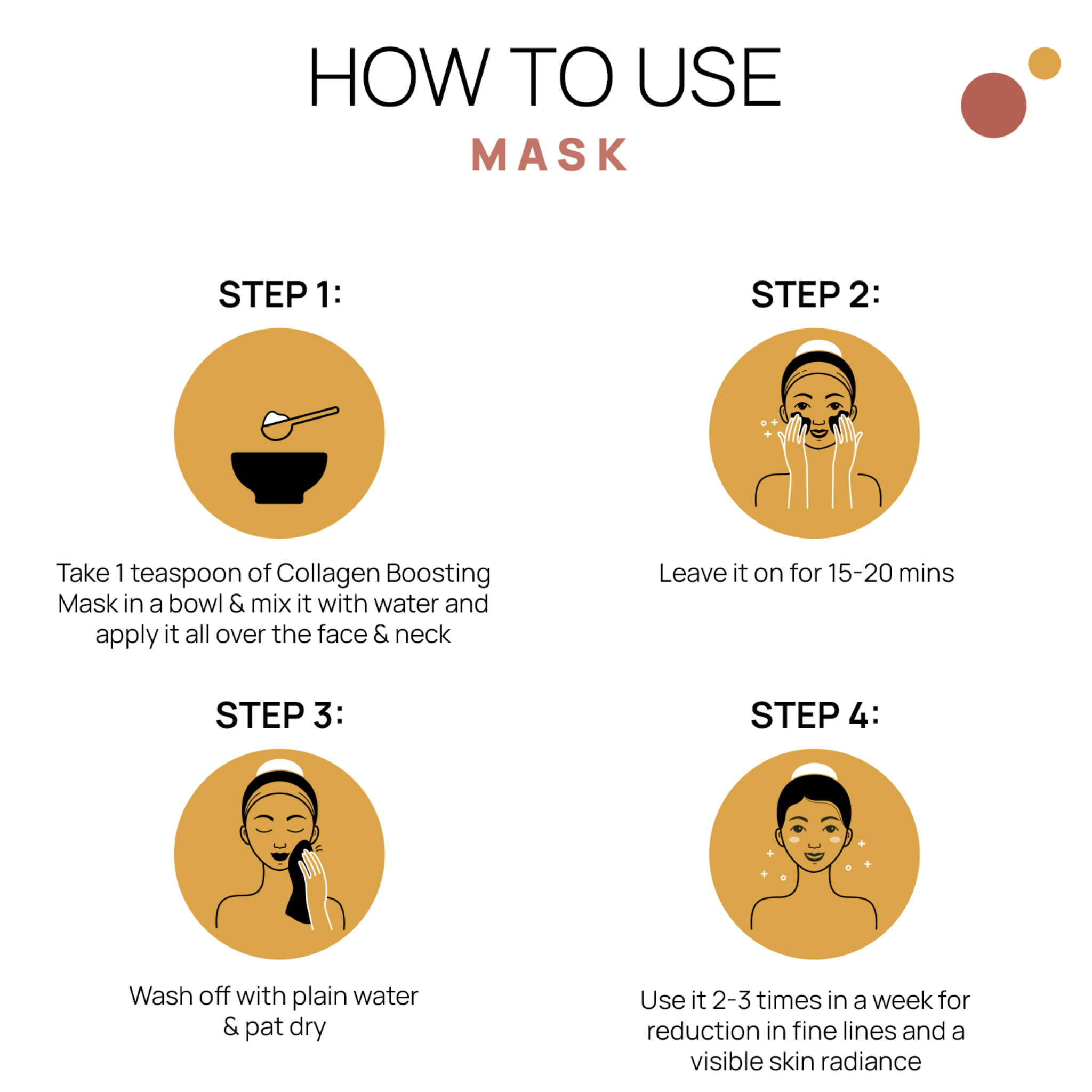 HOW TO USE
MASK

STEP 1:

Take 1 teaspoon of Collagen Boosting Mask in a bowl & mix it with water and apply it all over the face & neck

STEP 2:

Leave it on for 15-20 mins

STEP 3:

Wash off with plain water & pat dry

STEP 4:

Use it 2-3 times in a week for reduction in fine lines and a visible skin radiance