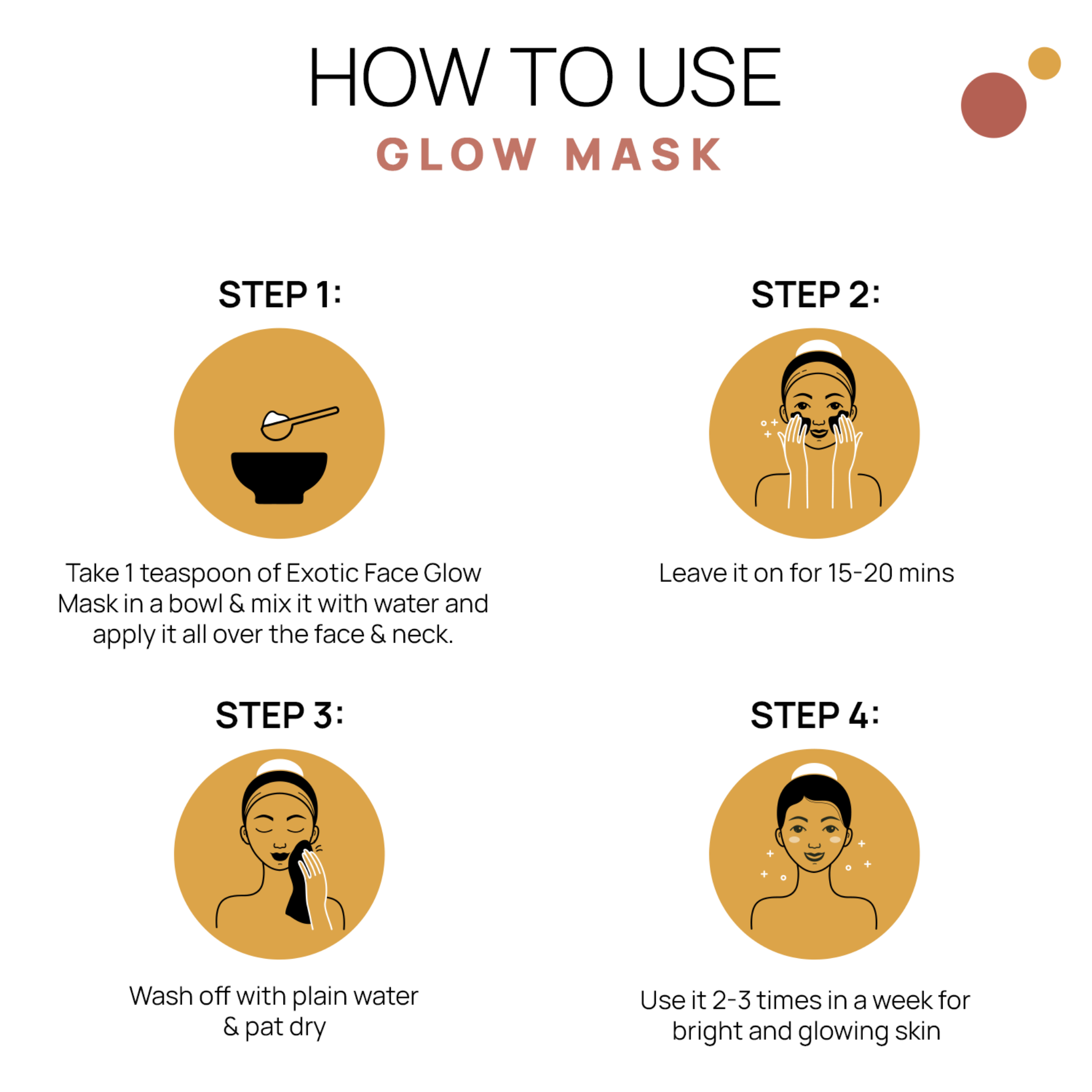 HOW TO USE
GLOW MASK

STEP 1:

Take 1 teaspoon of Exotic Face Glow Mask in a bowl & mix it with water and apply it all over the face & neck.

STEP 2:

Leave it on for 15-20 mins

STEP 3:

Wash off with plain water & pat dry

STEP 4:

Use it 2-3 times in a week for bright and glowing skin