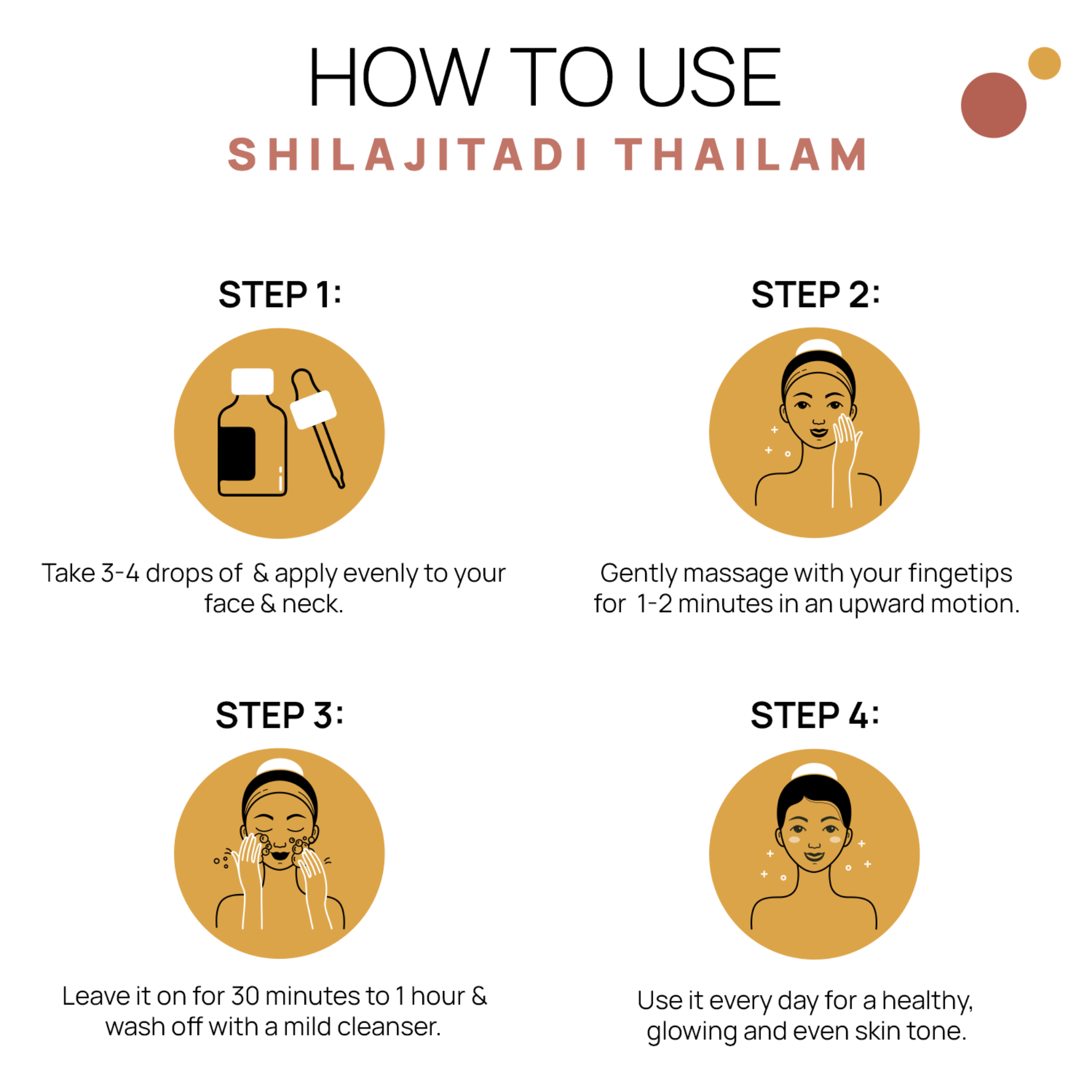 HOW TO USE
SHILAJITADI THAILAM

STEP 1:

Take 3-4 drops of & apply evenly to your face & neck.

STEP 2:

Gently massage with your fingetips for 1-2 minutes in an upward motion.

STEP 3:

Leave it on for 30 minutes to 1 hour & wash off with a mild cleanser.

STEP 4:

Use it every day for a healthy, glowing and even skin tone.