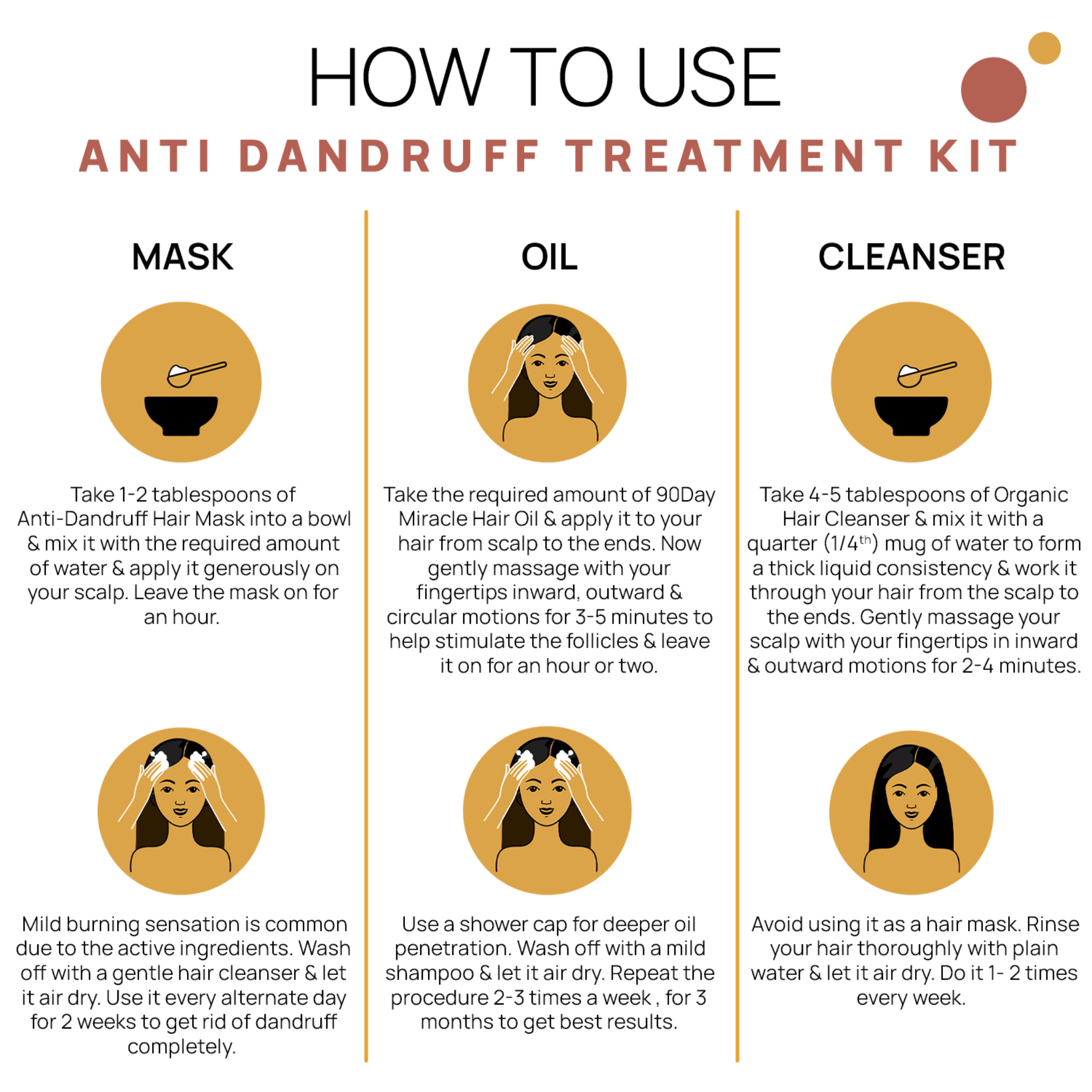 HOW TO USE
ANTI DANDRUFF TREATMENT KIT

MASK

Take 1-2 tablespoons of Anti-Dandruff Hair Mask into a bowl & mix it with the required amount of water & apply it generously on your scalp. Leave the mask on for an hour.

Mild burning sensation is common due to the active ingredients. Wash off with a gentle hair cleanser & let it air dry. Use it every alternate day for 2 weeks to get rid of dandruff completely.

OIL

Take the required amount of 90Day Miracle Hair Oil & apply it to your hair from scalp to the ends. Now gently massage with your fingertips inward, outward & circular motions for 3-5 minutes to help stimulate the follicles & leave it on for an hour or two.

Use a shower cap for deeper oil penetration. Wash off with a mild shampoo & let it air dry. Repeat the procedure 2-3 times a week , for 3 months to get best results.

CLEANSER

Take 4-5 tablespoons of Organic Hair Cleanser & mix it with a quarter ($1/4^{th}$) mug of water to form a thick liquid consistency & work it through your hair from the scalp to the ends. Gently massage your scalp with your fingertips in inward & outward motions for 2-4 minutes.

Avoid using it as a hair mask. Rinse your hair thoroughly with plain water & let it air dry. Do it 1- 2 times every week.