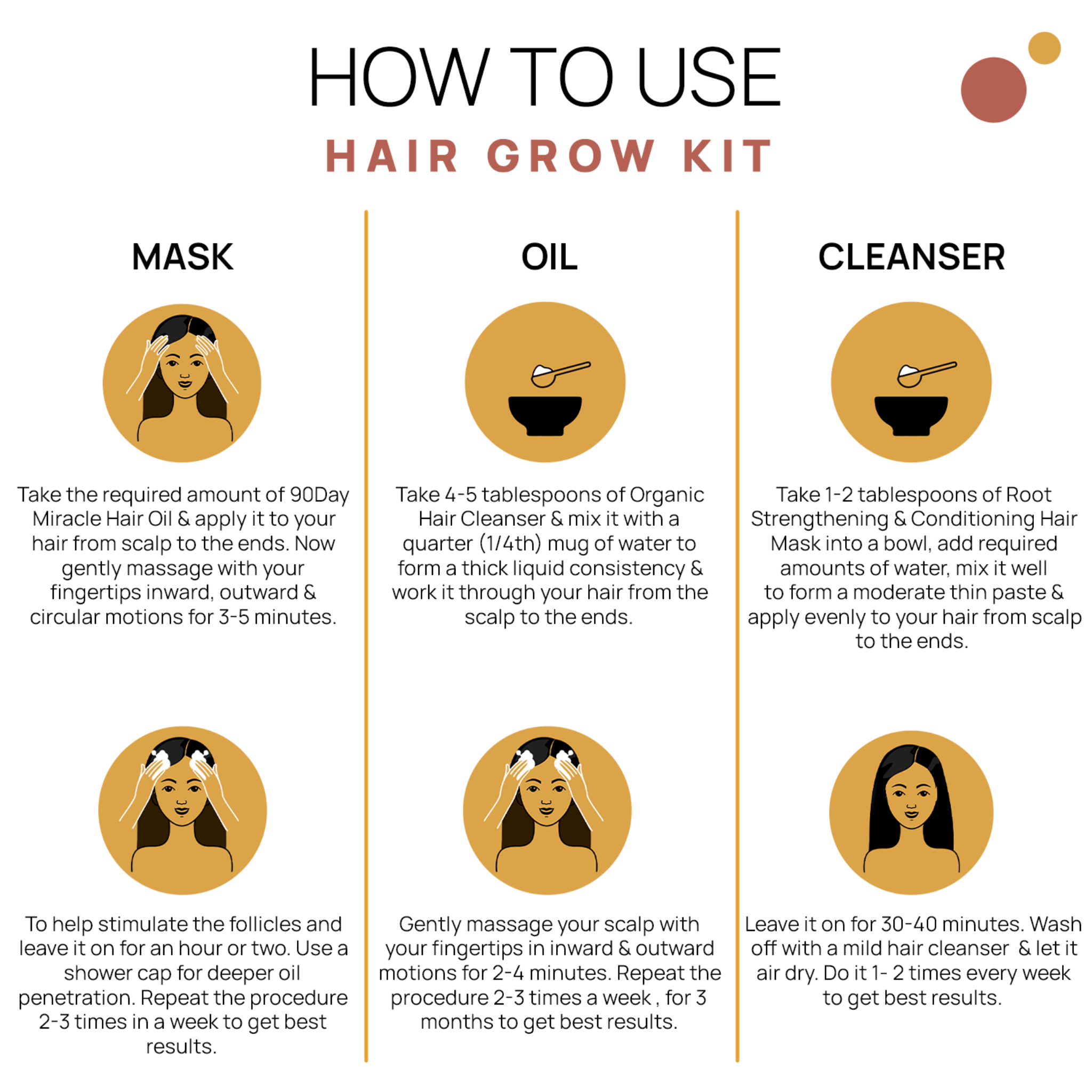 HOW TO USE

HAIR GROW KIT

MASK

Take the required amount of 90Day Miracle Hair Oil & apply it to your hair from scalp to the ends. Now gently massage with your fingertips inward, outward & circular motions for 3-5 minutes.

To help stimulate the follicles and leave it on for an hour or two. Use a shower cap for deeper oil penetration. Repeat the procedure 2-3 times in a week to get best results.

OIL

Take 4-5 tablespoons of Organic Hair Cleanser & mix it with a quarter (1/4th) mug of water to form a thick liquid consistency & work it through your hair from the scalp to the ends.

Gently massage your scalp with your fingertips in inward & outward motions for 2-4 minutes. Repeat the procedure 2-3 times a week , for 3 months to get best results.

CLEANSER

Take 1-2 tablespoons of Root Strengthening & Conditioning Hair Mask into a bowl, add required amounts of water, mix it well to form a moderate thin paste & apply evenly to your hair from scalp to the ends.

Leave it on for 30-40 minutes. Wash off with a mild hair cleanser & let it air dry. Do it 1- 2 times every week to get best results.