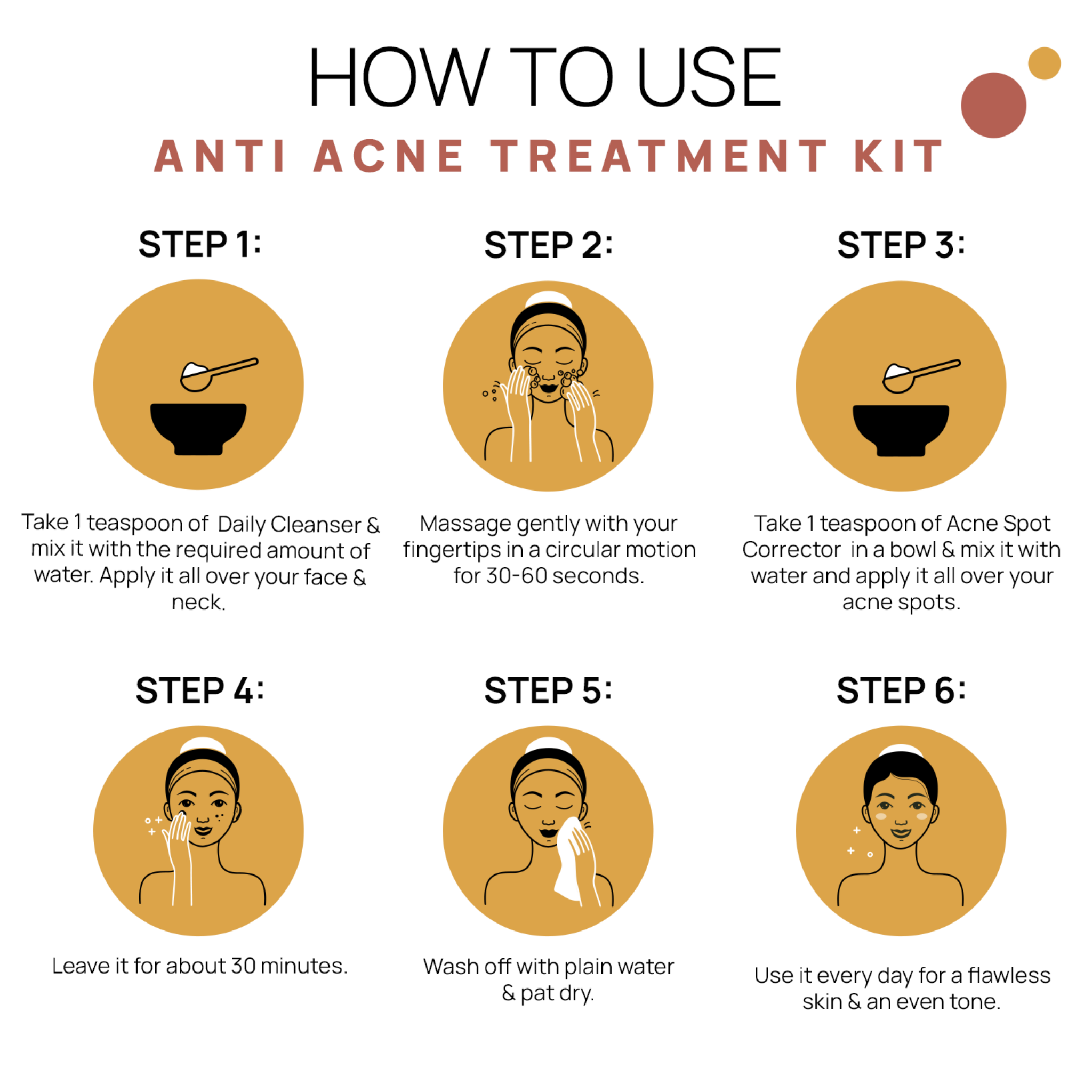 HOW TO USE

ANTI ACNE TREATMENT KIT

STEP 1:

Take 1 teaspoon of Daily Cleanser & mix it with the required amount of water. Apply it all over your face & neck.

STEP 2:

Massage gently with your fingertips in a circular motion for 30-60 seconds.

STEP 3:

Take 1 teaspoon of Acne Spot Corrector in a bowl & mix it with water and apply it all over your acne spots.

STEP 4:

Leave it for about 30 minutes.

STEP 5:

Wash off with plain water & pat dry.

STEP 6:

Use it every day for a flawless skin & an even tone.