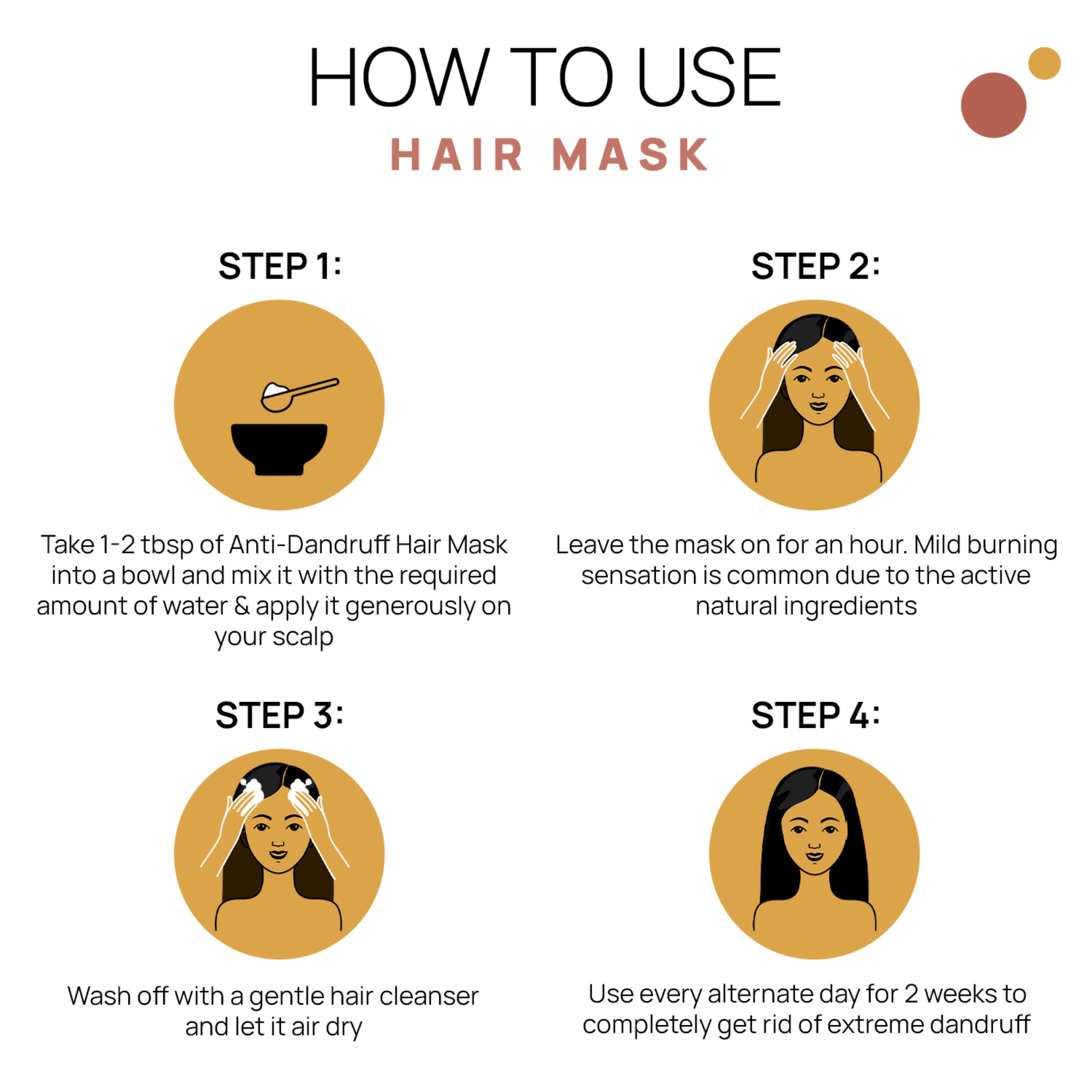 HOW TO USE

HAIR MASK

STEP 1:

Take 1-2 tbsp of Anti-Dandruff Hair Mask into a bowl and mix it with the required amount of water & apply it generously on your scalp

STEP 2:

Leave the mask on for an hour. Mild burning sensation is common due to the active natural ingredients

STEP 3:

Wash off with a gentle hair cleanser and let it air dry

STEP 4:

Use every alternate day for 2 weeks to completely get rid of extreme dandruff